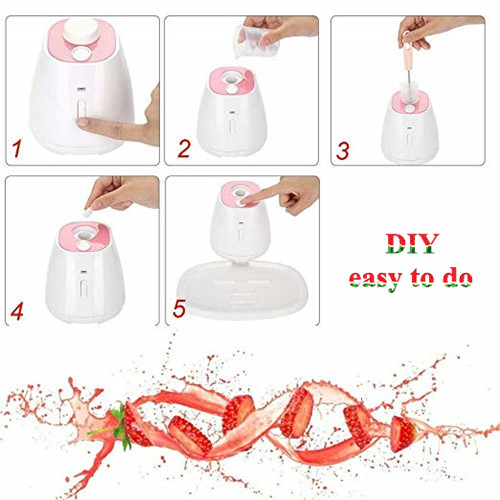 1

2

3

4

5

DIY
easy to do